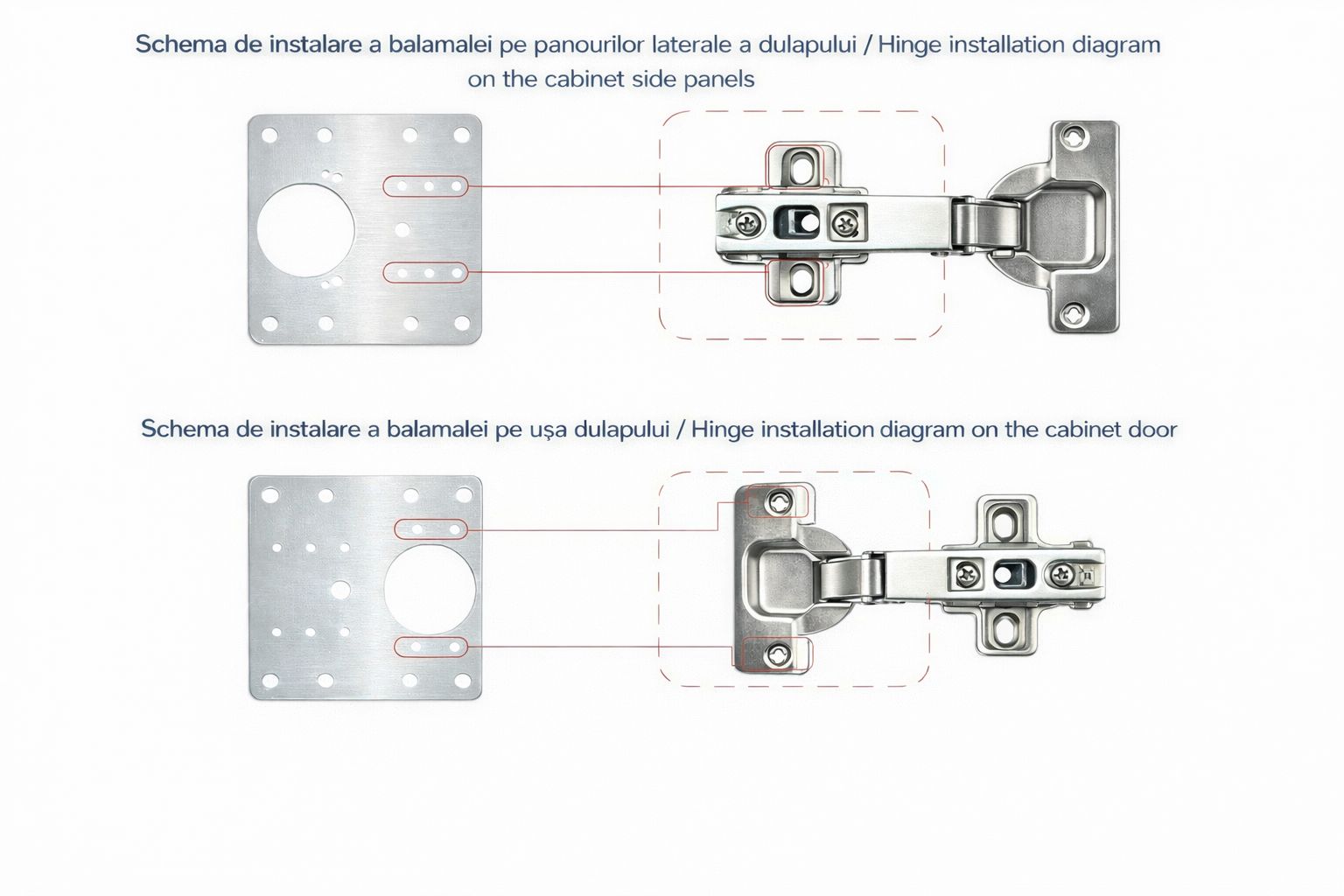 Schema de instalare a balamalei pe panourilor laterale a dulapului / Hinge installation diagram on the cabinet side panels

Schema de instalare a balamalei pe ușa dulapului / Hinge installation diagram on the cabinet door