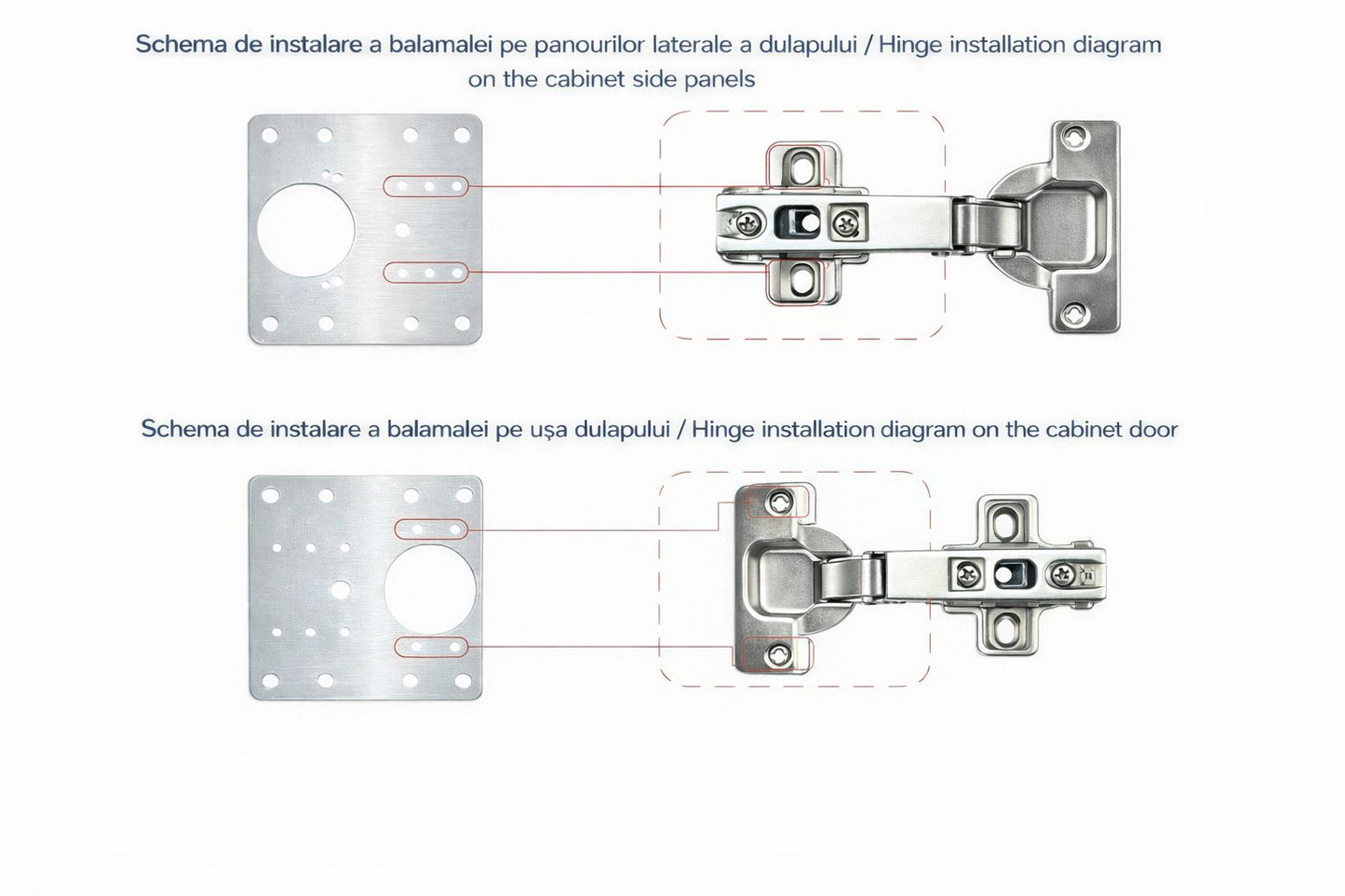 Schema de instalare a balamalei pe panourilor laterale a dulapului / Hinge installation diagram on the cabinet side panels

Schema de instalare a balamalei pe ușa dulapului / Hinge installation diagram on the cabinet door